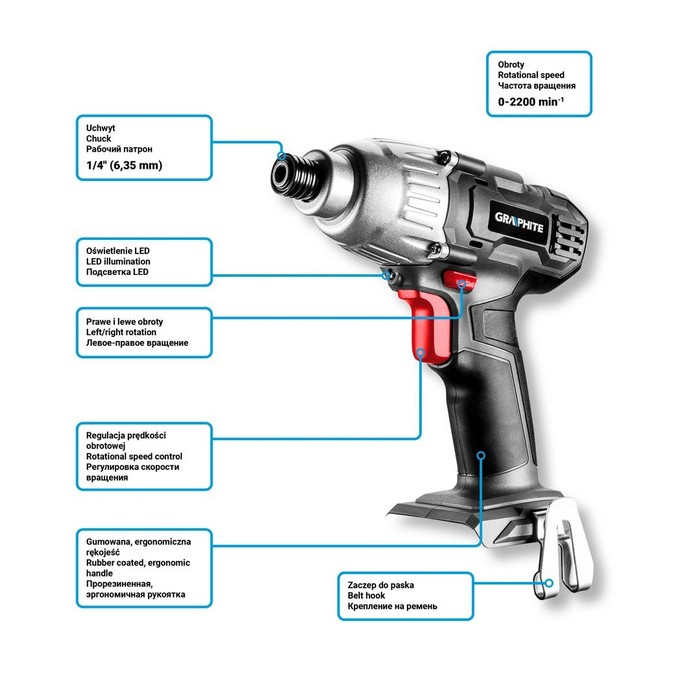 Obroty
Rotational speed
Частота вращения
0-2200 min$^{-1}$

Uchwyt
Chuck
Рабочий патрон
1/4" (6,35 mm)

GRAPHITE

Oświetlenie LED
LED illumination
Подсветка LED

Prawe i lewe obroty
Left/right rotation
Левое-правое вращение

Regulacja prędkości obrotowej
Rotational speed control
Регулировка скорости вращения

Gumowana, ergonomiczna rękojeść
Rubber coated, ergonomic handle
Прорезиненная, эргономичная рукоятка

Zaczep do paska
Belt hook
Крепление на ремень