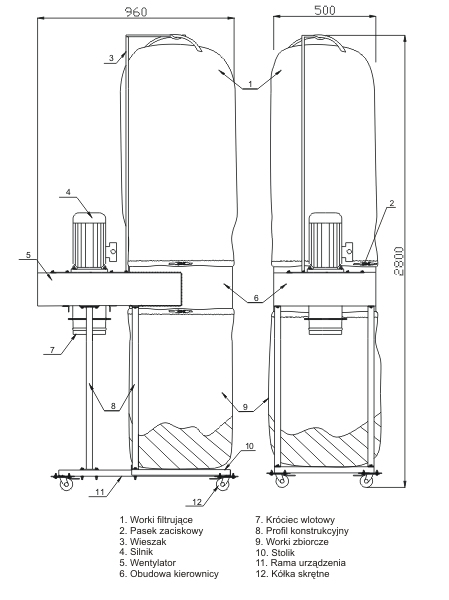 960

500

2800

3

1

4

2

5

6

7

8

9

10

11

12

1. Worki filtrujące
2. Pasek zaciskowy
3. Wieszak
4. Silnik
5. Wentylator
6. Obudowa kierownicy

7. Króciec wlotowy
8. Profil konstrukcyjny
9. Worki zbiorcze
10. Stolik
11. Rama urządzenia
12. Kółka skrętne